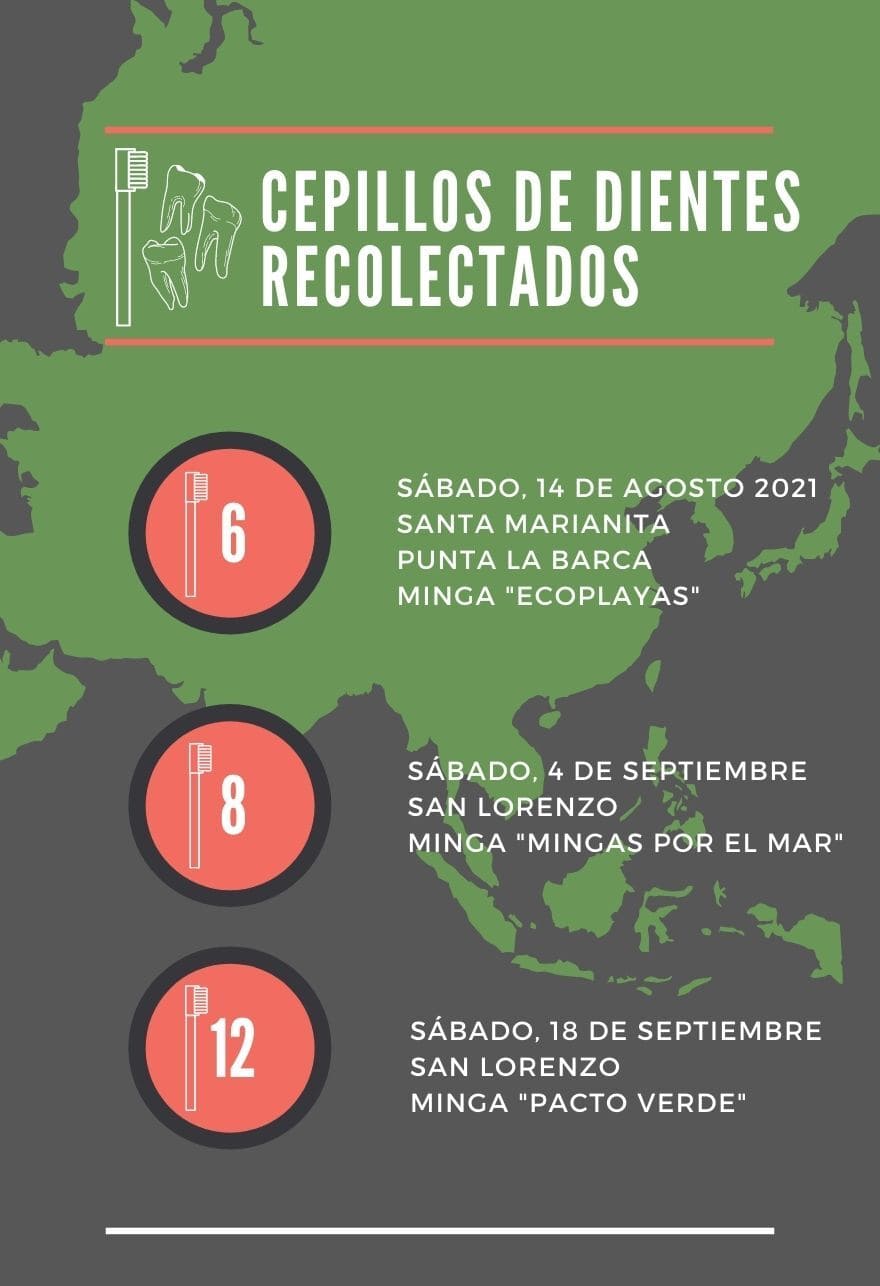 CEPILLOS DE DIENTES RECOLECTADOS

6

SÁBADO, 14 DE AGOSTO 2021
SANTA MARIANITA
PUNTA LA BARCA
MINGA "ECOPLAYAS"

8

SÁBADO, 4 DE SEPTIEMBRE
SAN LORENZO
MINGA "MINGAS POR EL MAR"

12

SÁBADO, 18 DE SEPTIEMBRE
SAN LORENZO
MINGA "PACTO VERDE"