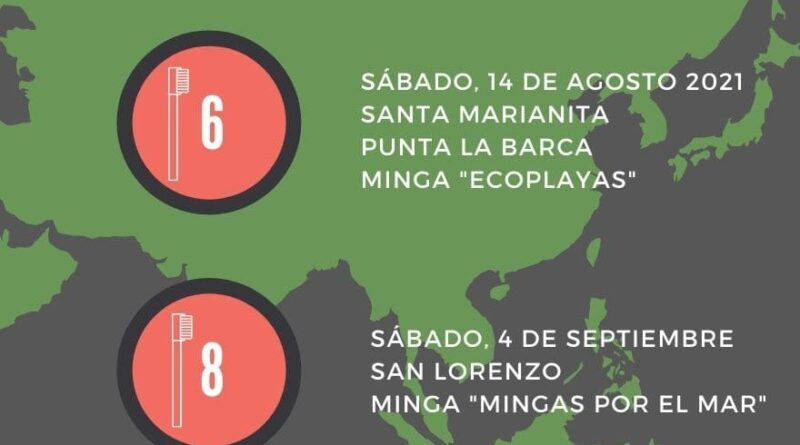 6

SÁBADO, 14 DE AGOSTO 2021
SANTA MARIANITA
PUNTA LA BARCA
MINGA "ECOPLAYAS"

8

SÁBADO, 4 DE SEPTIEMBRE
SAN LORENZO
MINGA "MINGAS POR EL MAR"